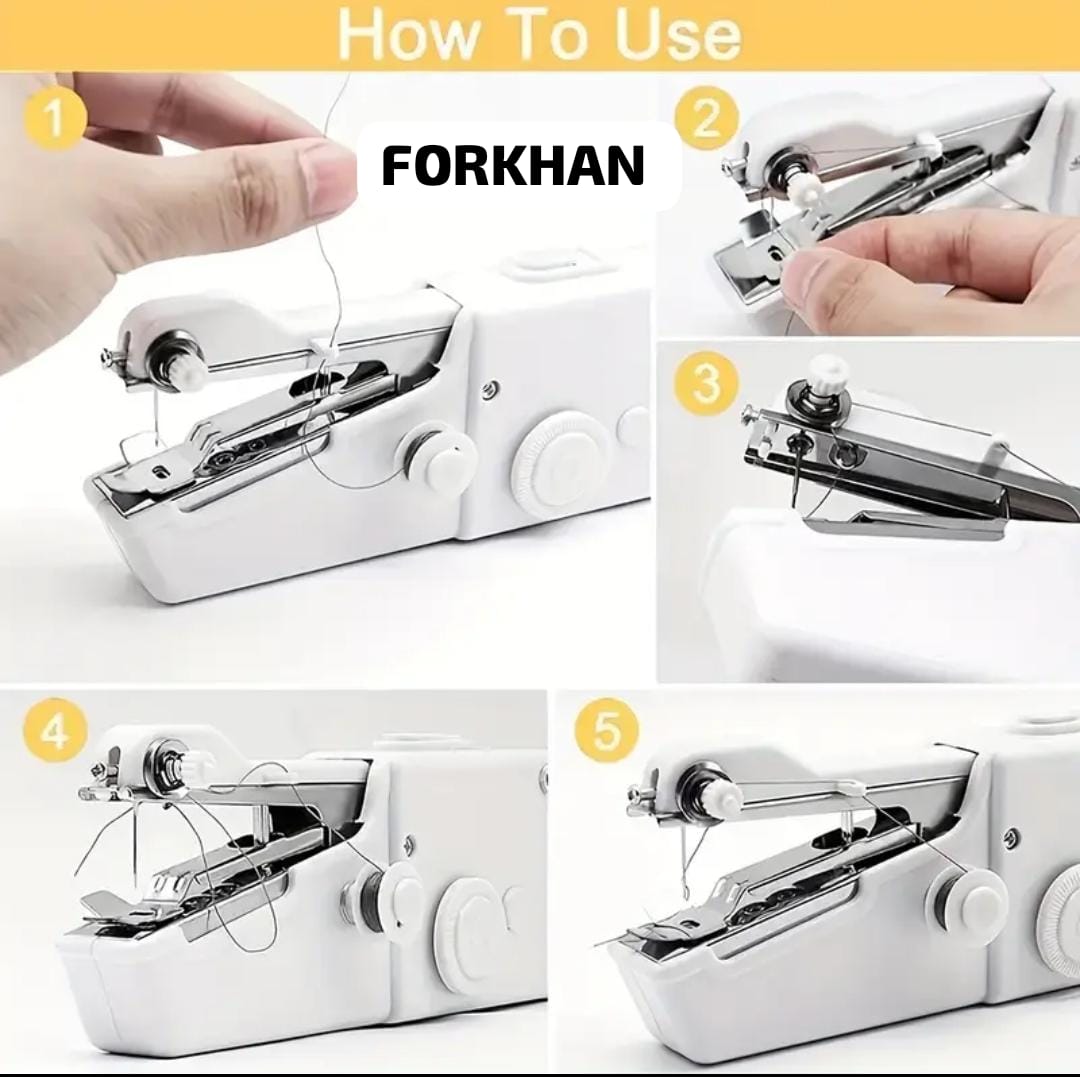 How To Use

1

FORKHAN

2

3

4

5